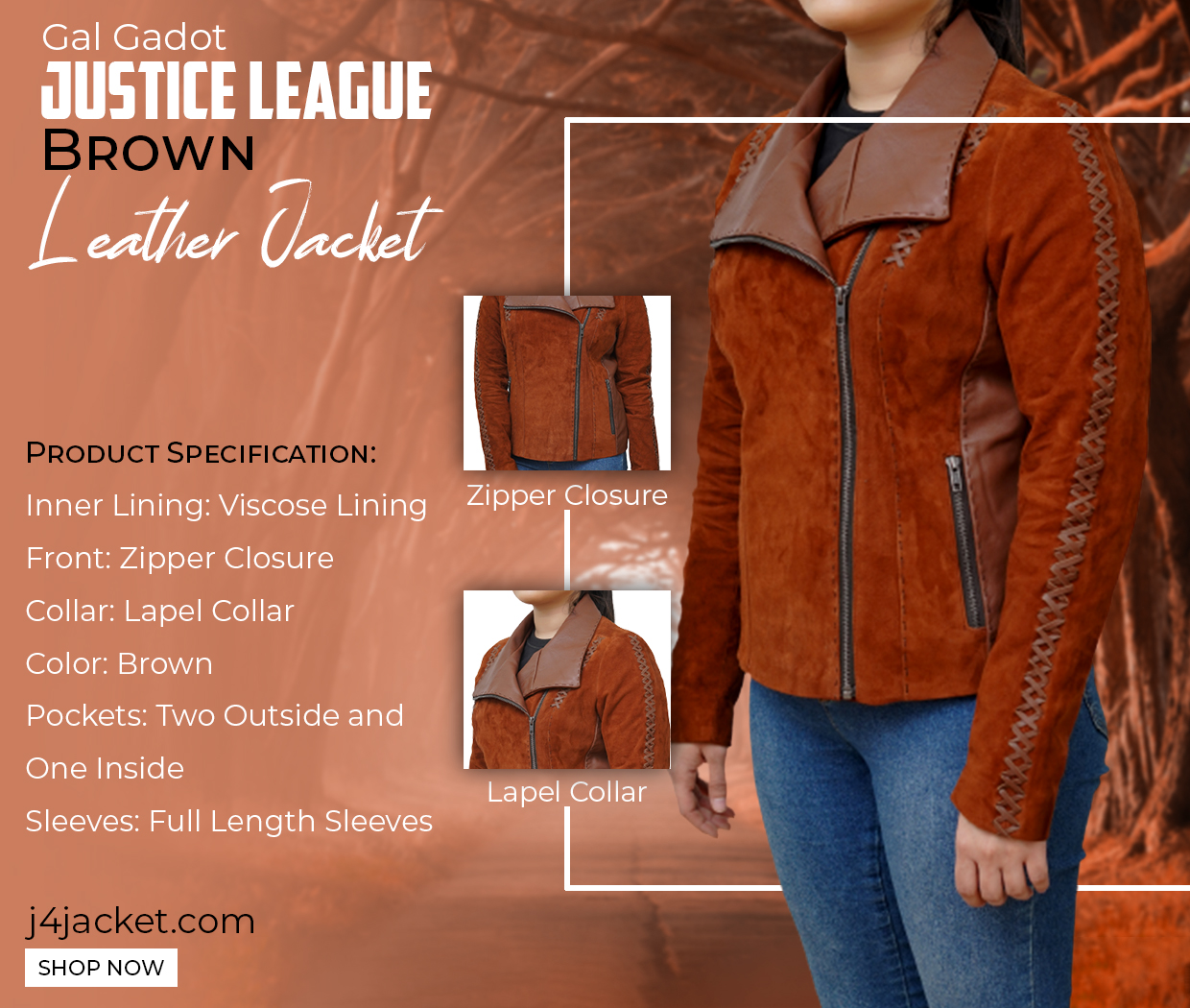 Gal Gadot
JUSTICE LEAGUE
BROWN
Leather Jacket

PRODUCT SPECIFICATION:
Inner Lining: Viscose Lining
Front: Zipper Closure
Collar: Lapel Collar
Color: Brown
Pockets: Two Outside and One Inside
Sleeves: Full Length Sleeves

Zipper Closure

Lapel Collar

j4jacket.com
SHOP NOW