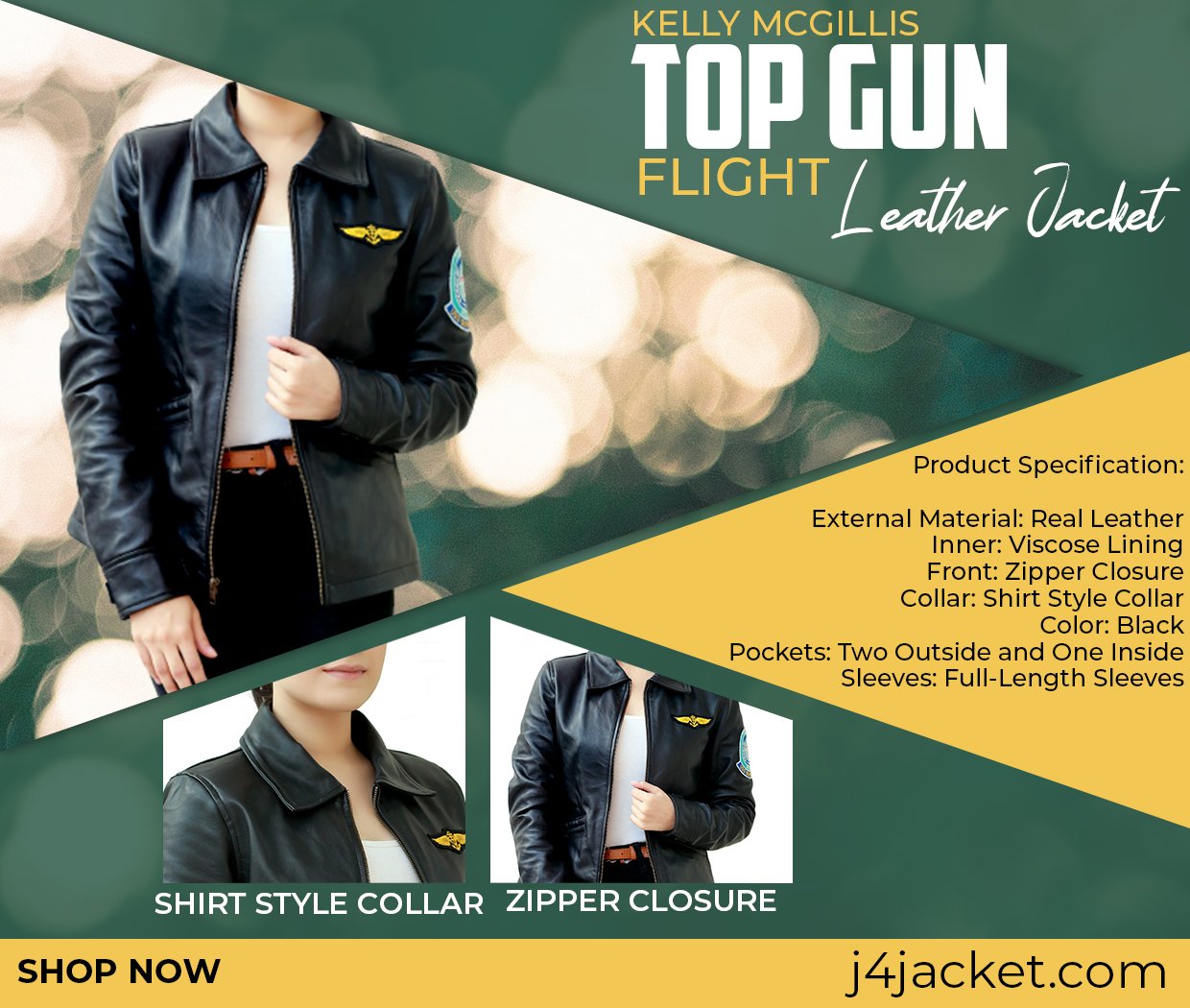 KELLY MCGILLIS
TOP GUN
FLIGHT Leather Jacket

Product Specification:

External Material: Real Leather
Inner: Viscose Lining
Front: Zipper Closure
Collar: Shirt Style Collar
Color: Black
Pockets: Two Outside and One Inside
Sleeves: Full-Length Sleeves

SHIRT STYLE COLLAR
ZIPPER CLOSURE

SHOP NOW
j4jacket.com