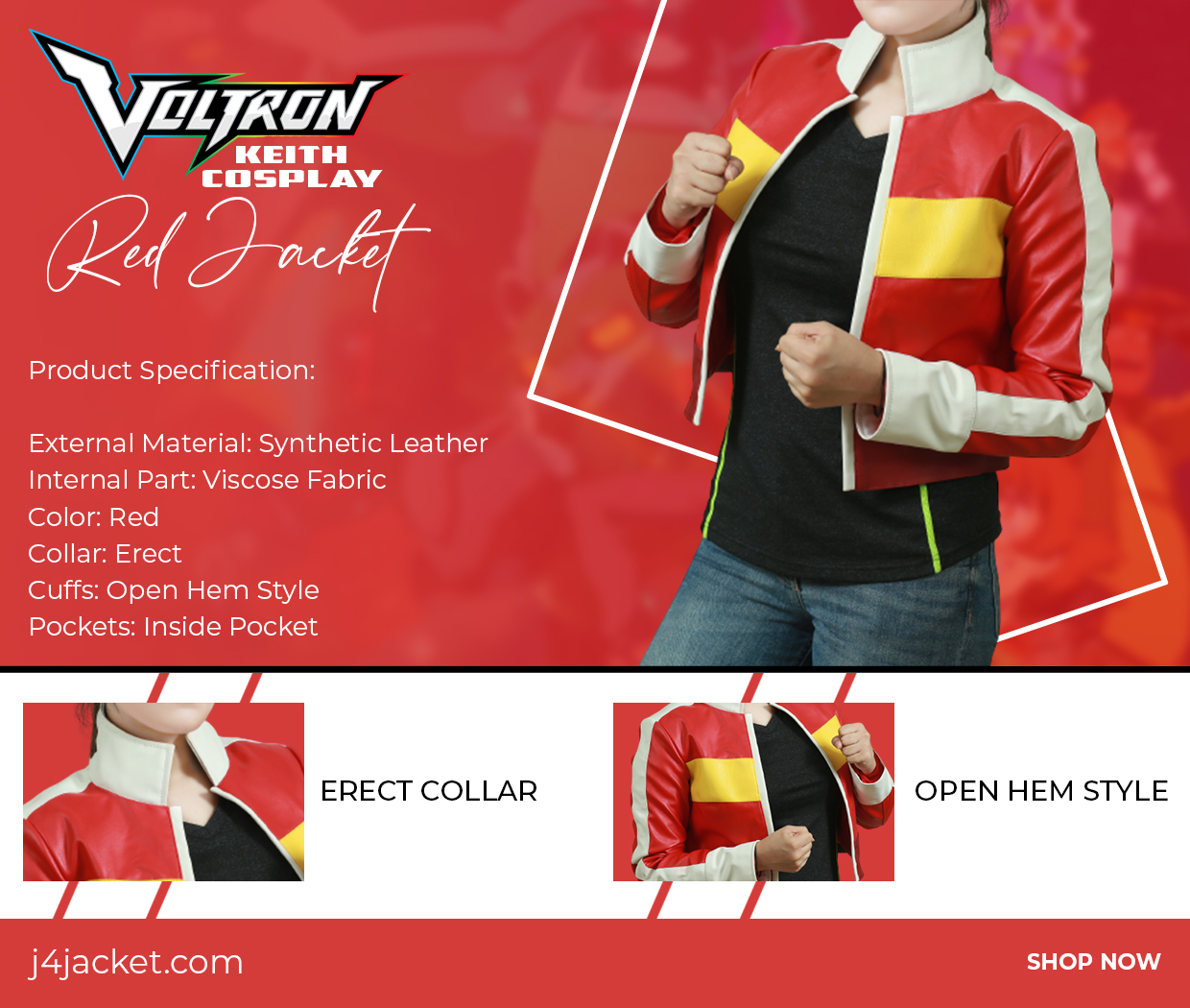 VOLTRON
KEITH
COSPLAY
Red Jacket

Product Specification:

External Material: Synthetic Leather
Internal Part: Viscose Fabric
Color: Red
Collar: Erect
Cuffs: Open Hem Style
Pockets: Inside Pocket

ERECT COLLAR

OPEN HEM STYLE

j4jacket.com

SHOP NOW